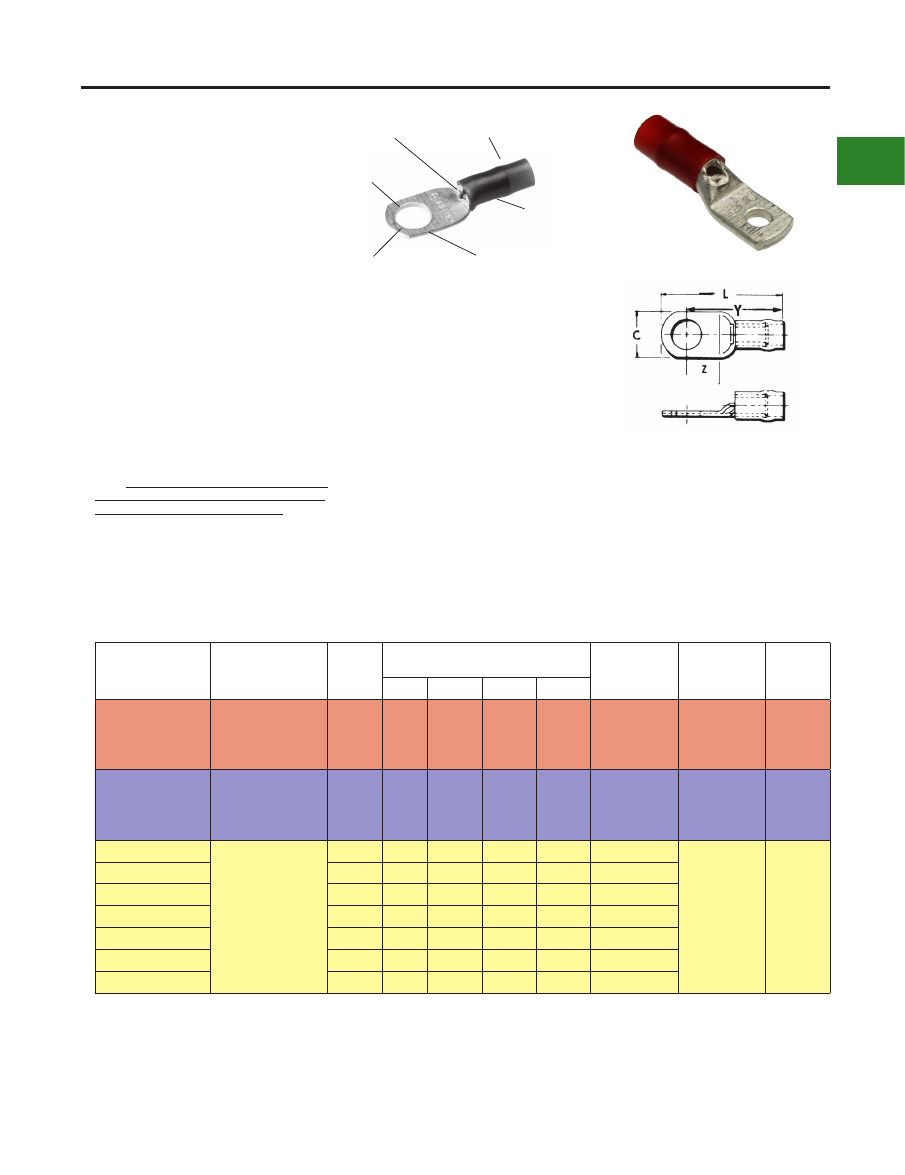 L

Y

C

Z